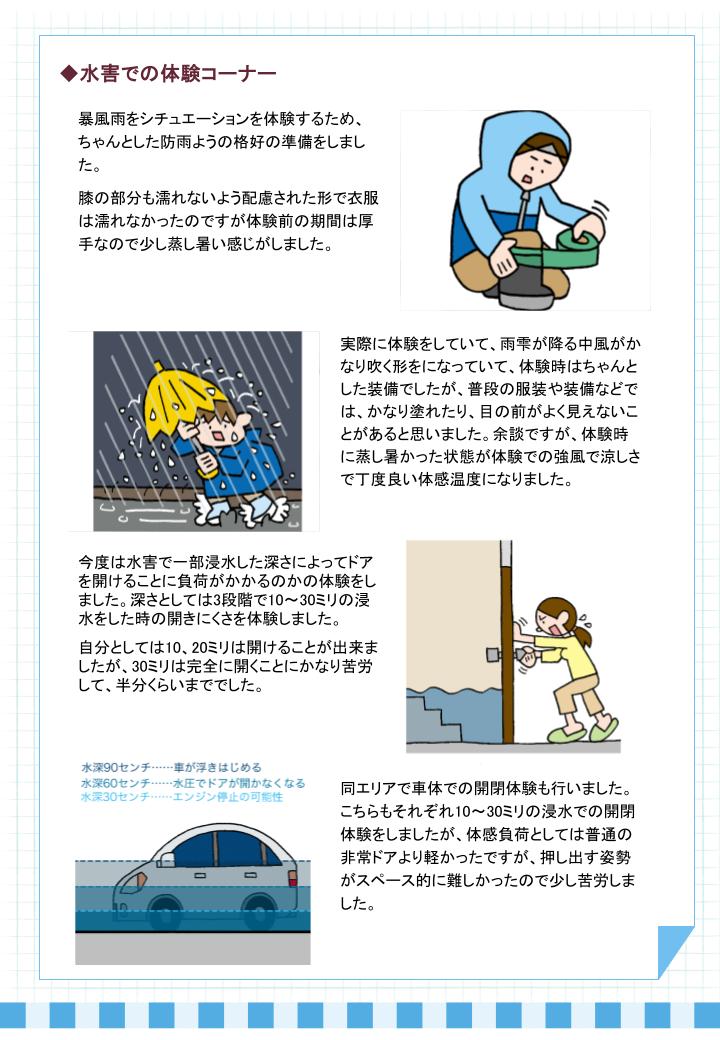 ◆水害での体験コーナー

暴風雨をシチュエーションを体験するため、ちゃんとした防雨ようの格好の準備をしました。

膝の部分も濡れないよう配慮された形で衣服は濡れなかったのですが体験前の期間は厚手なので少し蒸し暑い感じがしました。

実際に体験をしていて、雨雫が降る中風がかなり吹く形をになっていて、体験時はちゃんとした装備でしたが、普段の服装や装備などでは、かなり塗れたり、目の前がよく見えないことがあると思いました。余談ですが、体験時に蒸し暑かった状態が体験での強風で涼しさで丁度良い体感温度になりました。

今度は水害で一部浸水した深さによってドアを開けることに負荷がかかるのかの体験をしました。深さとしては3段階で10～30ミリの浸水をした時の開きにくさを体験しました。

自分としては10、20ミリは開けることが出来ましたが、30ミリは完全に開くことにかなり苦労して、半分くらいまででした。

水深90センチ……車が浮きはじめる
水深60センチ……水圧でドアが開かなくなる
水深30センチ……エンジン停止の可能性

同エリアで車体での開閉体験も行いました。こちらもそれぞれ10～30ミリの浸水での開閉体験をしましたが、体感負荷としては普通の非常ドアより軽かったですが、押し出す姿勢がスペース的に難しかったので少し苦労しました。